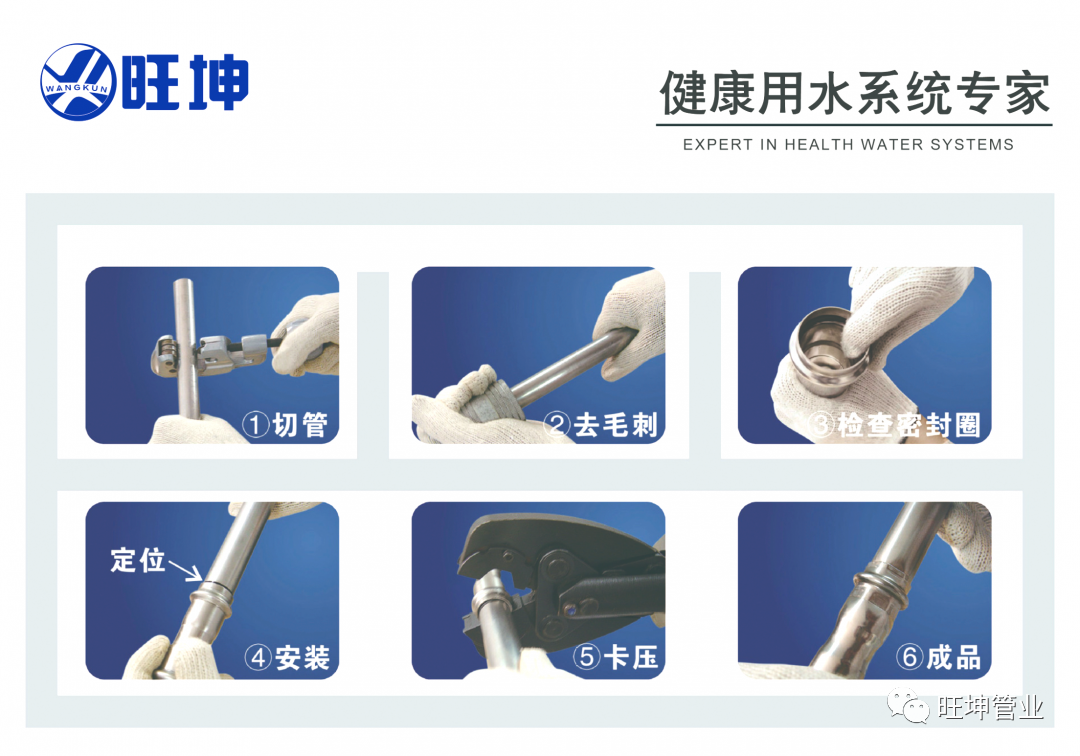 WANGKUN 旺坤

健康用水系统专家

EXPERT IN HEALTH WATER SYSTEMS

①切管

②去毛刺

③检查密封圈

定位

④安装

⑤卡压

⑥成品

旺坤管业