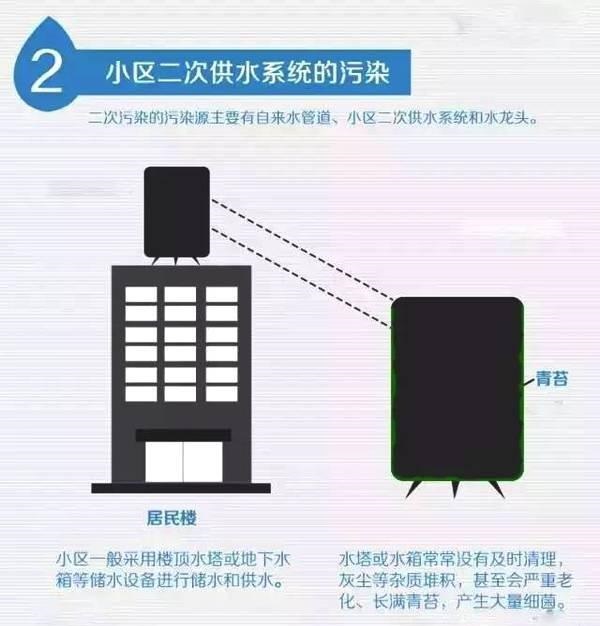 2 小区二次供水系统的污染

二次污染的污染源主要有自来水管道、小区二次供水系统和水龙头。

青苔

居民楼

小区一般采用楼顶水塔或地下水箱等储水设备进行储水和供水。

水塔或水箱常常没有及时清理，灰尘等杂质堆积，甚至会严重老化、长满青苔，产生大量细菌。